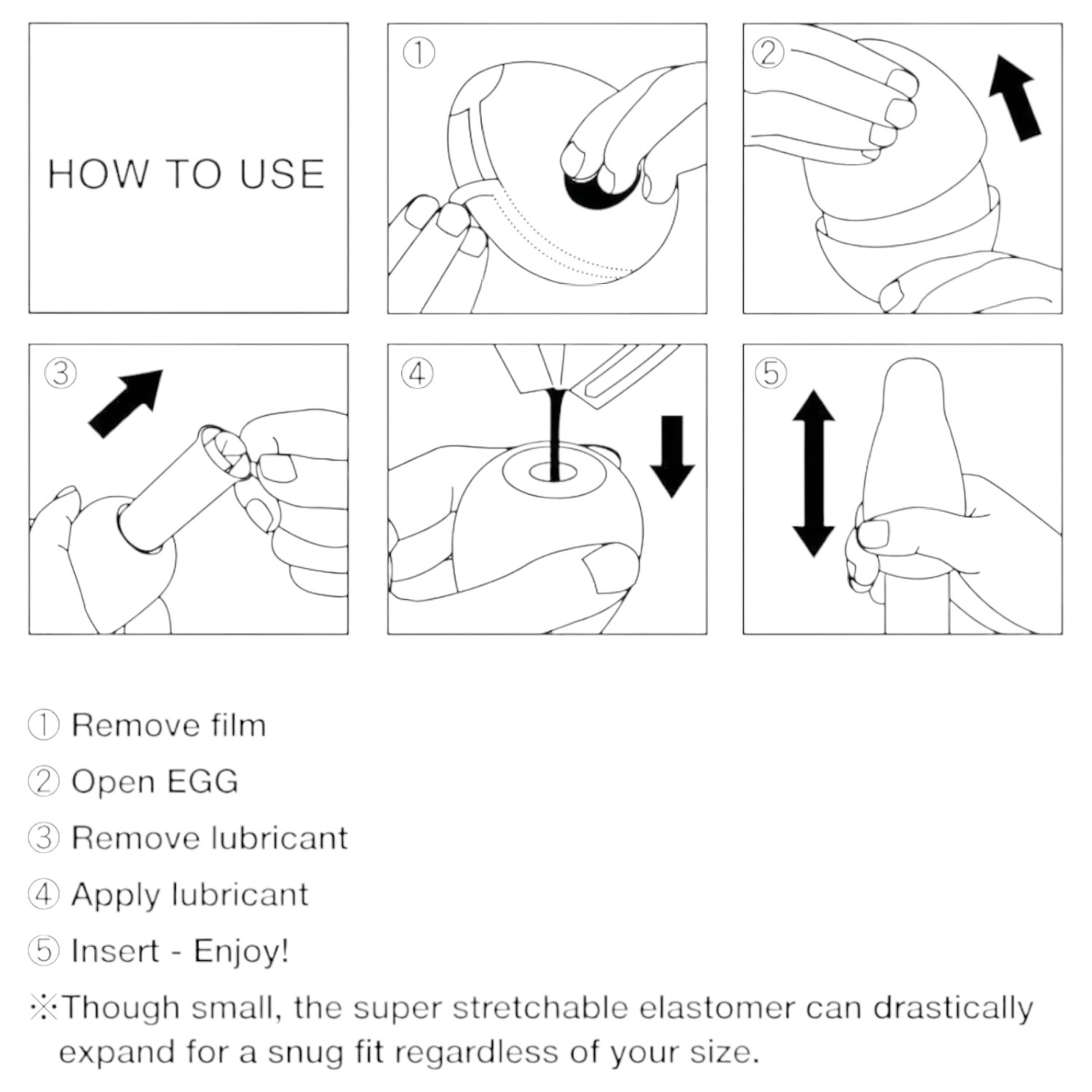 HOW TO USE

①

②

③

④

⑤

① Remove film

② Open EGG

③ Remove lubricant

④ Apply lubricant

⑤ Insert - Enjoy!

※Though small, the super stretchable elastomer can drastically expand for a snug fit regardless of your size.